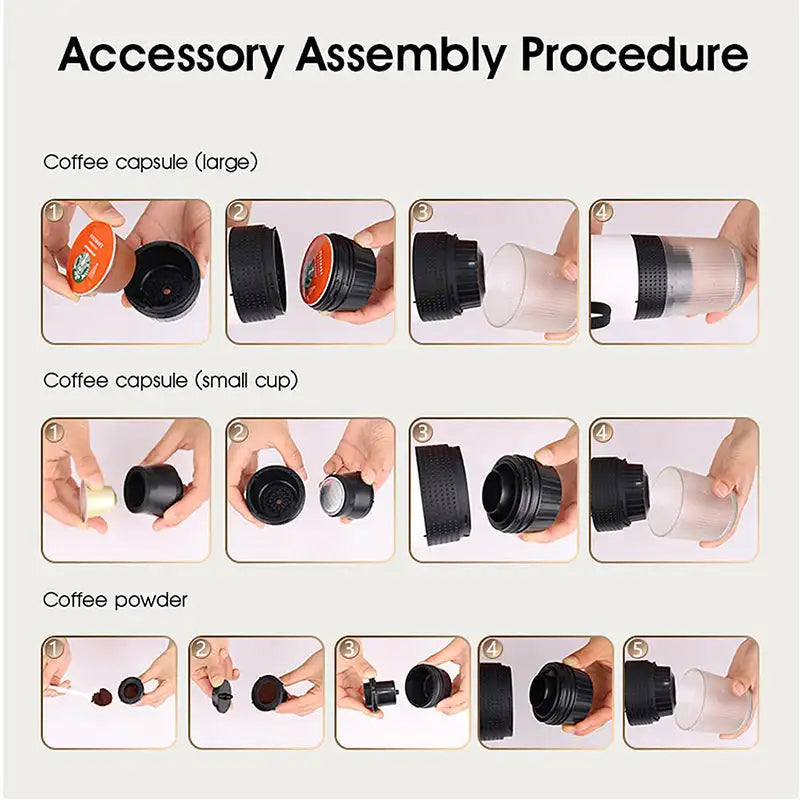 Accessory Assembly Procedure

Coffee capsule (large)

1 2 3 4

Coffee capsule (small cup)

1 2 3 4

Coffee powder

1 2 3 4 5